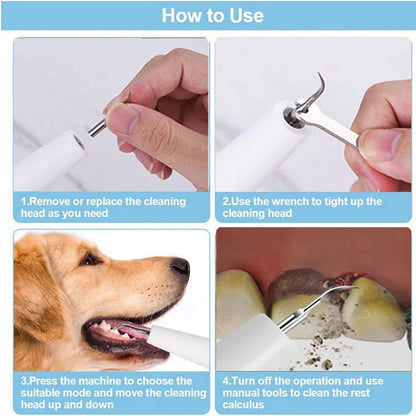 How to Use

1.Remove or replace the cleaning head as you need

2.Use the wrench to tight up the cleaning head

3.Press the machine to choose the suitable mode and move the cleaning head up and down

4.Turn off the operation and use manual tools to clean the rest calculus