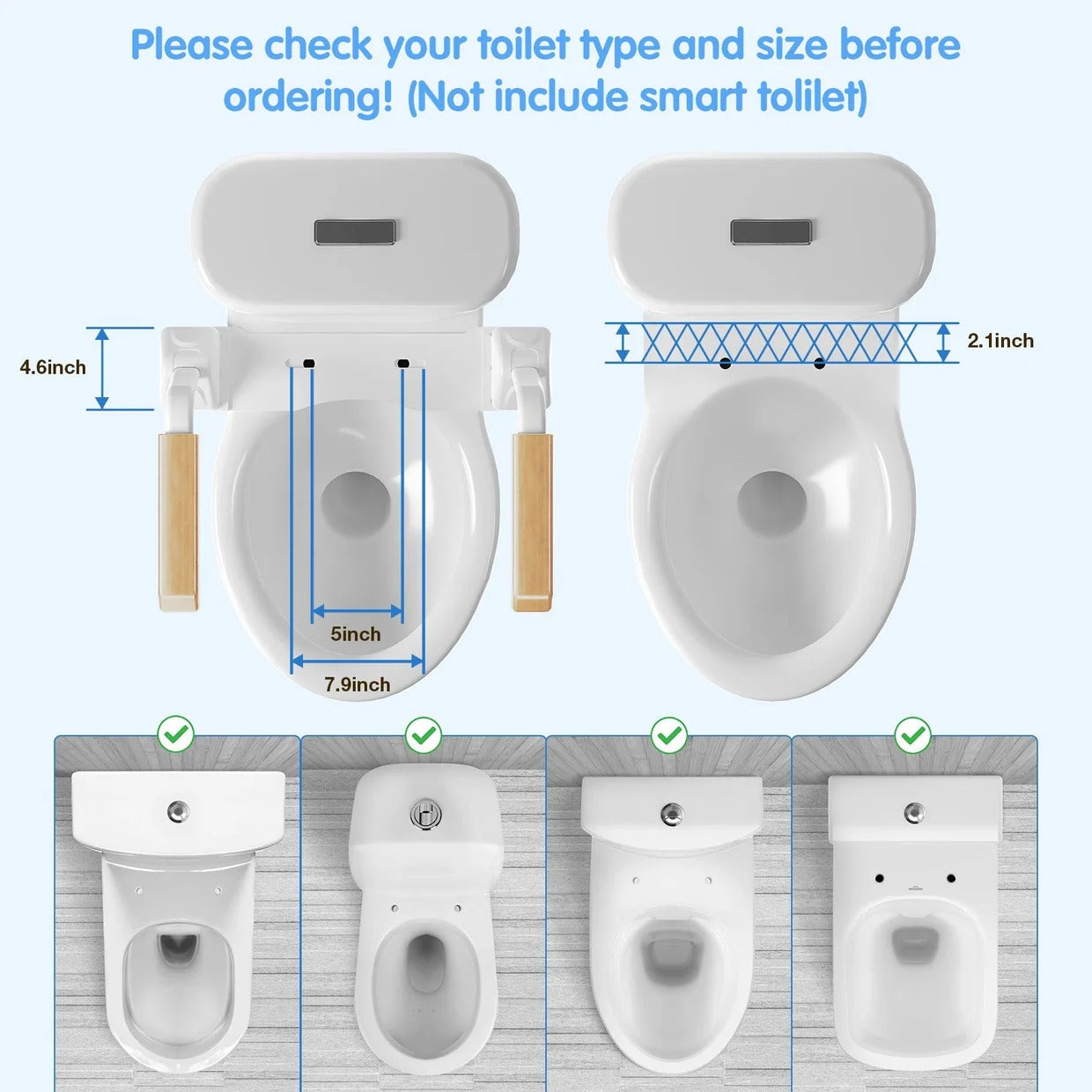 Please check your toilet type and size before ordering! (Not include smart tolilet)

4.6inch

5inch

7.9inch

2.1inch